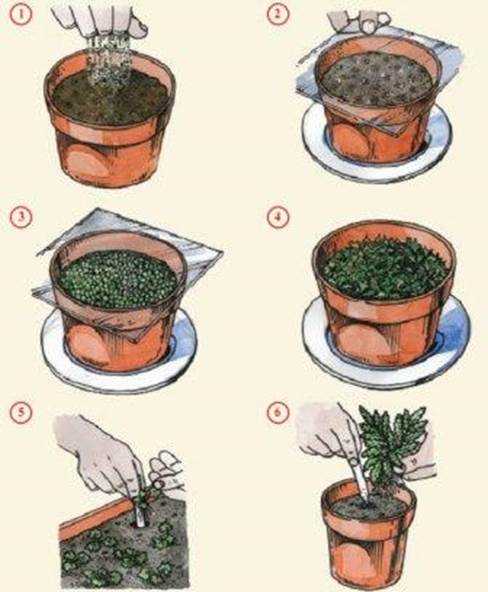 1
2
3
4
5
6